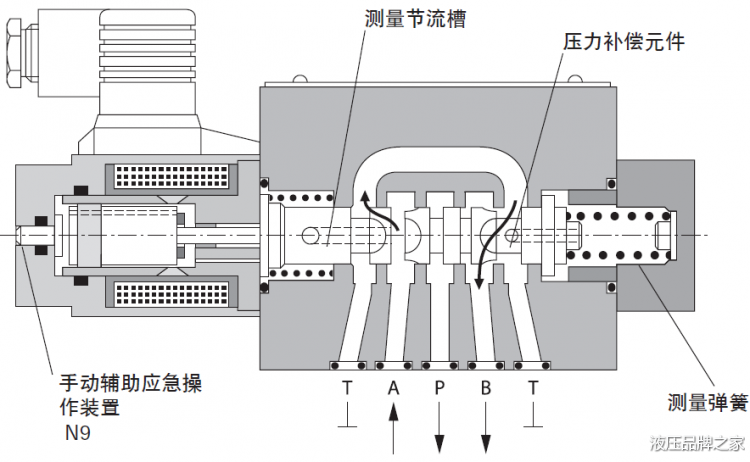 测量节流槽

压力补偿元件

手动辅助应急操作装置
N9

T A P B T

测量弹簧

液压品牌之家